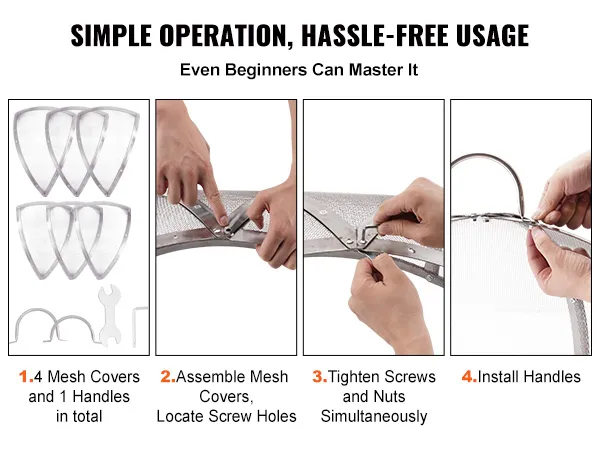 SIMPLE OPERATION, HASSLE-FREE USAGE

Even Beginners Can Master It

1.4 Mesh Covers and 1 Handles in total

2.Assemble Mesh Covers, Locate Screw Holes

3.Tighten Screws and Nuts Simultaneously

4.Install Handles