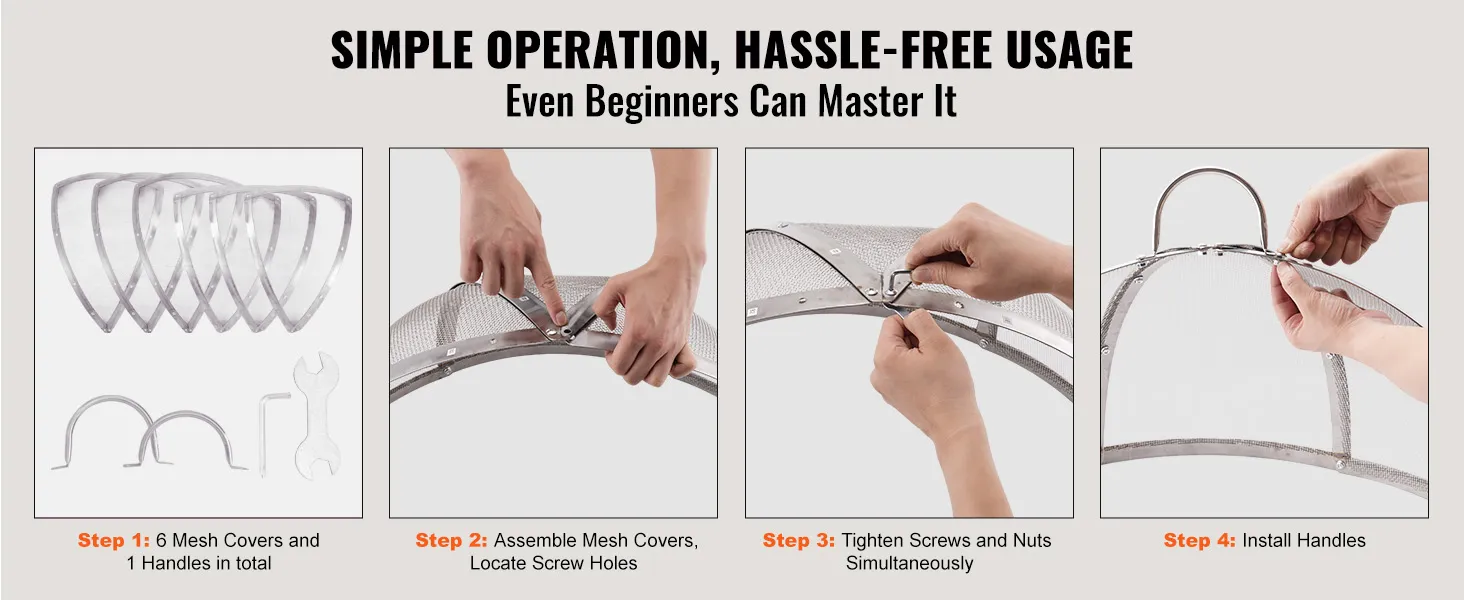 SIMPLE OPERATION, HASSLE-FREE USAGE
Even Beginners Can Master It

Step 1: 6 Mesh Covers and 1 Handles in total

Step 2: Assemble Mesh Covers, Locate Screw Holes

Step 3: Tighten Screws and Nuts Simultaneously

Step 4: Install Handles