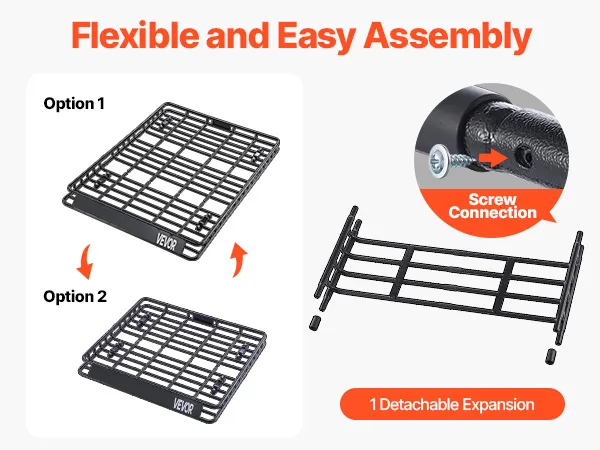 Flexible and Easy Assembly

Option 1

VEVOR

Option 2

VEVOR

Screw Connection

1 Detachable Expansion