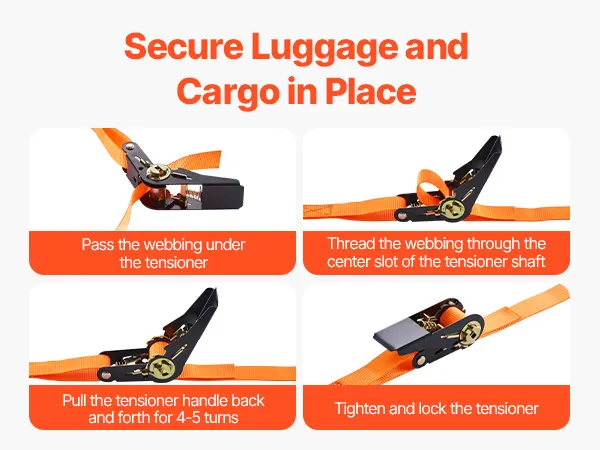 Secure Luggage and Cargo in Place

Pass the webbing under the tensioner

Thread the webbing through the center slot of the tensioner shaft

Pull the tensioner handle back and forth for 4-5 turns

Tighten and lock the tensioner