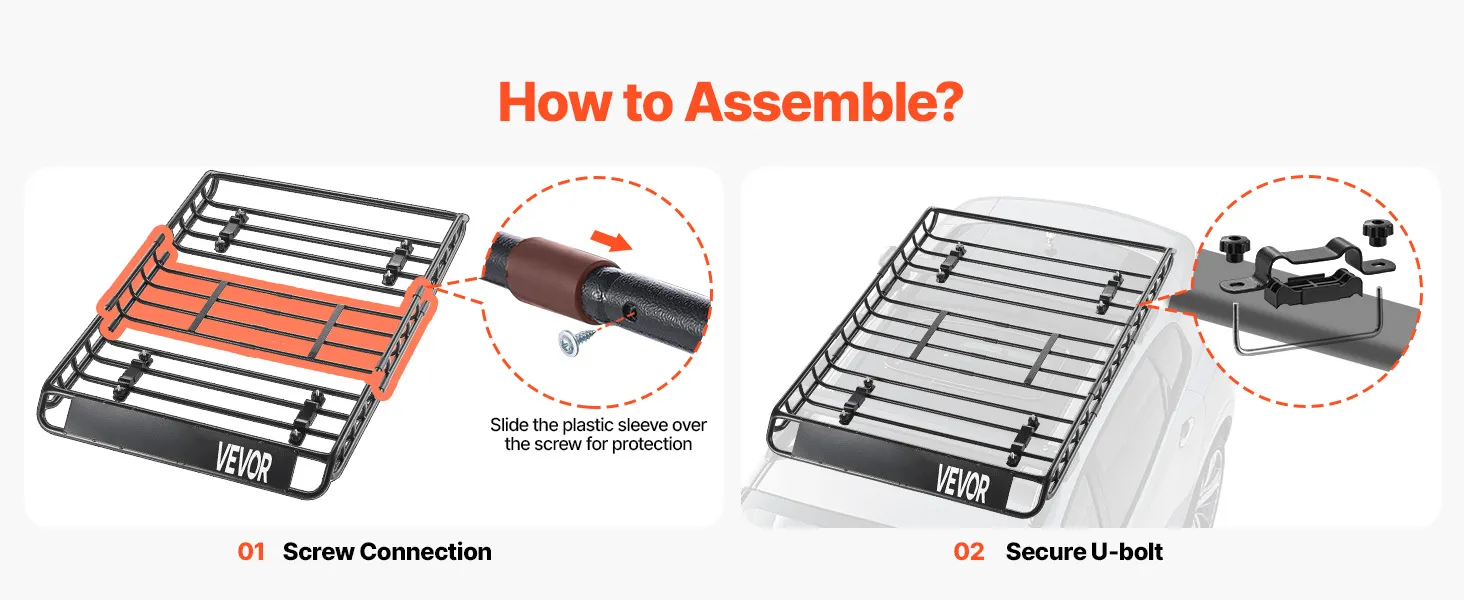 How to Assemble?

VEVOR

Slide the plastic sleeve over the screw for protection

01 Screw Connection

VEVOR

02 Secure U-bolt