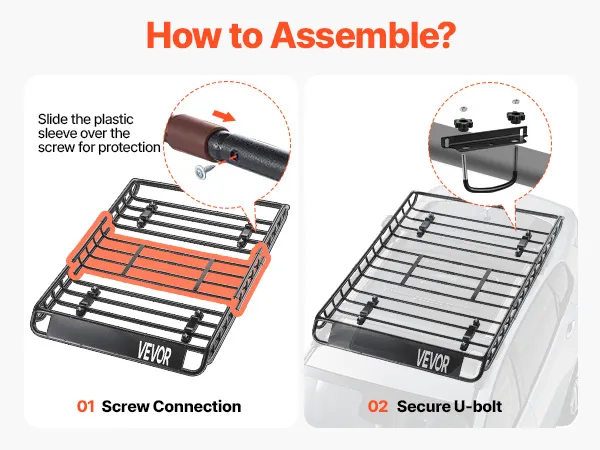 How to Assemble?

Slide the plastic sleeve over the screw for protection

VEVOR

01 Screw Connection

VEVOR

02 Secure U-bolt