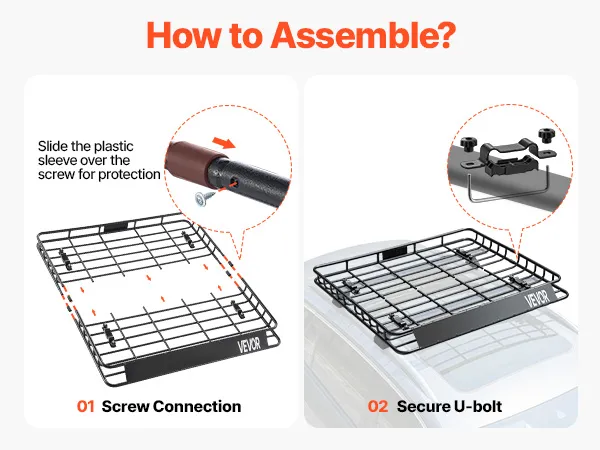 How to Assemble?

Slide the plastic sleeve over the screw for protection

VEVOR

01 Screw Connection

VEVOR

02 Secure U-bolt