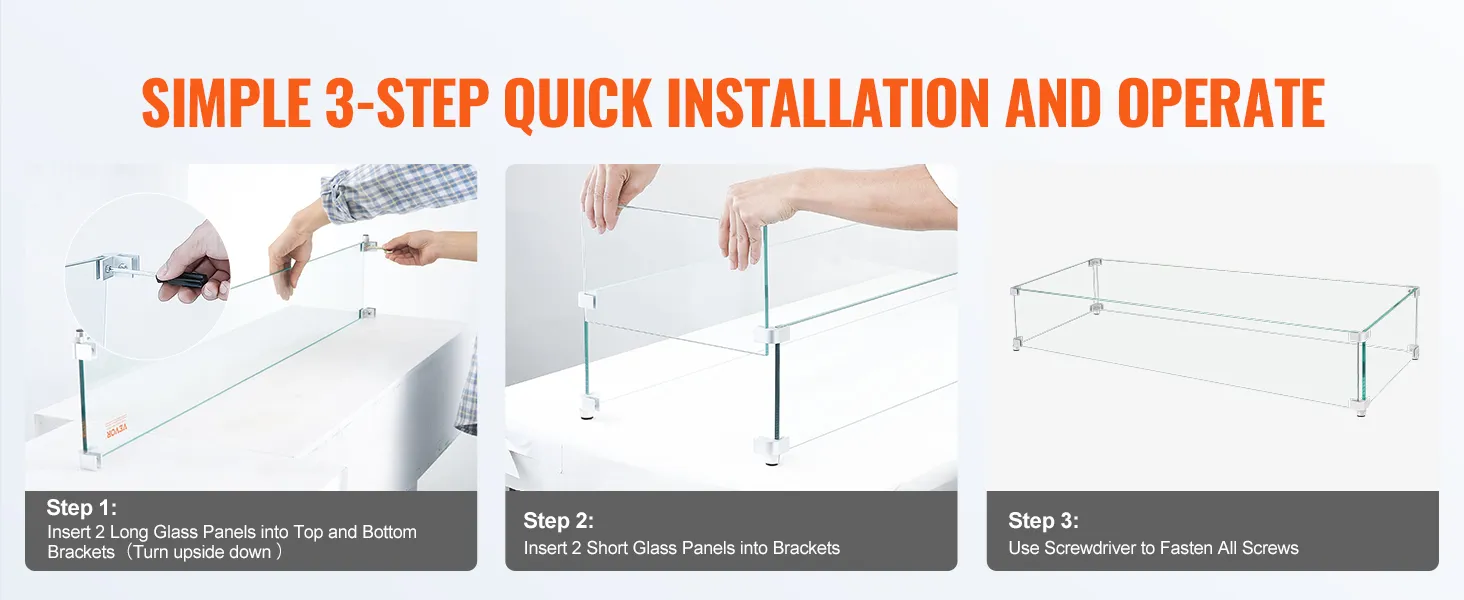 SIMPLE 3-STEP QUICK INSTALLATION AND OPERATE

VEVOR

Step 1:
Insert 2 Long Glass Panels into Top and Bottom Brackets（Turn upside down ）

Step 2:
Insert 2 Short Glass Panels into Brackets

Step 3:
Use Screwdriver to Fasten All Screws