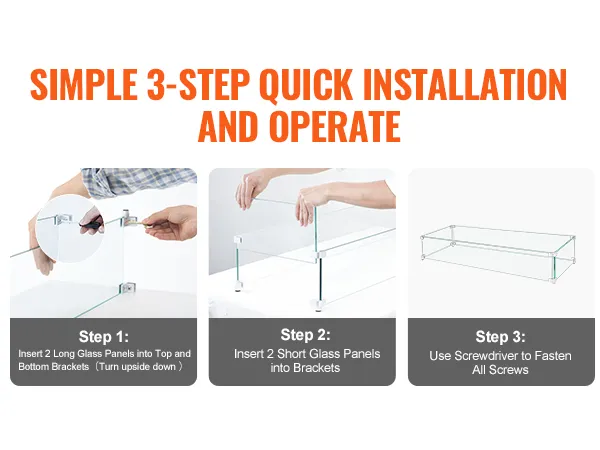 SIMPLE 3-STEP QUICK INSTALLATION AND OPERATE

Step 1:
Insert 2 Long Glass Panels into Top and Bottom Brackets（Turn upside down ）

Step 2:
Insert 2 Short Glass Panels into Brackets

Step 3:
Use Screwdriver to Fasten All Screws