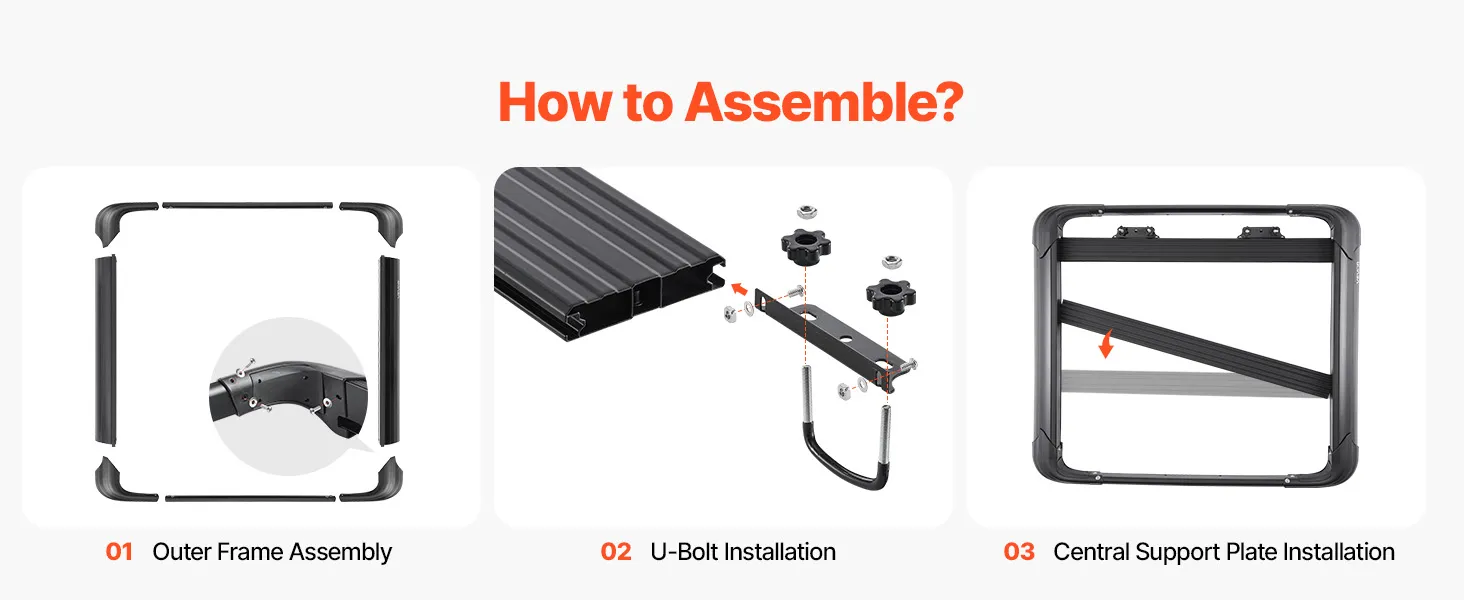 How to Assemble?

01 Outer Frame Assembly

02 U-Bolt Installation

03 Central Support Plate Installation