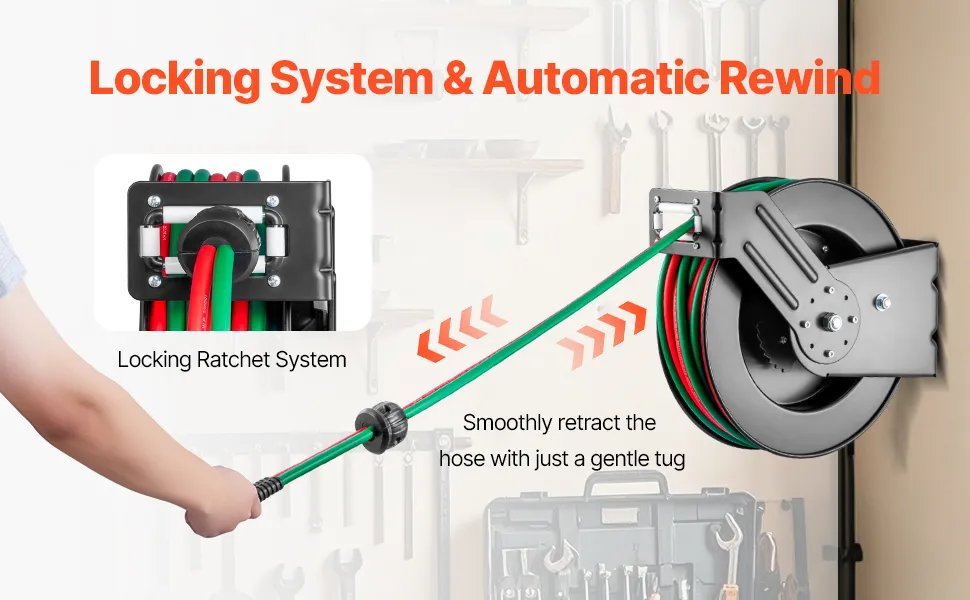 Locking System & Automatic Rewind

Locking Ratchet System

Smoothly retract the hose with just a gentle tug