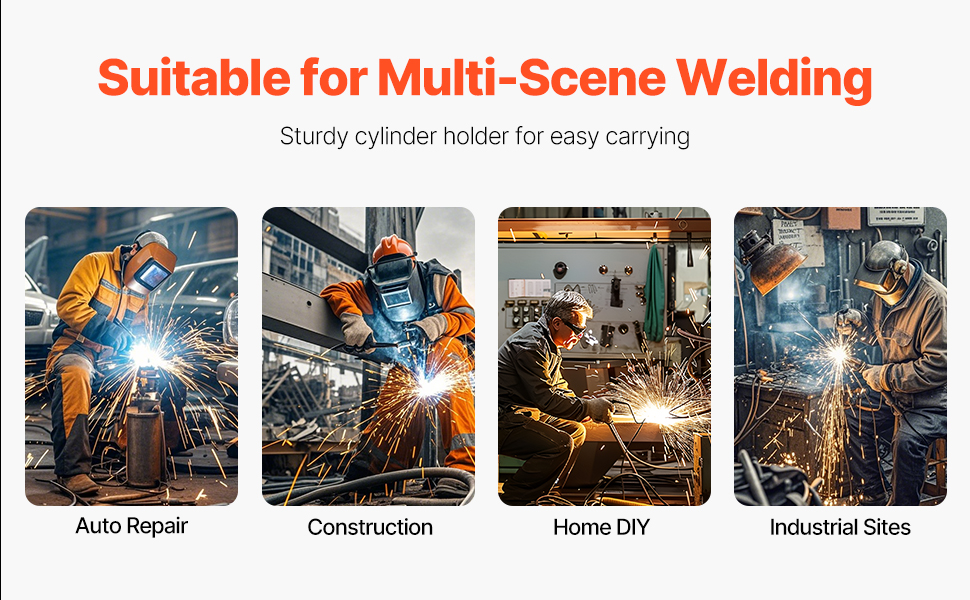 Suitable for Multi-Scene Welding

Sturdy cylinder holder for easy carrying

Auto Repair

Construction

Home DIY

Industrial Sites