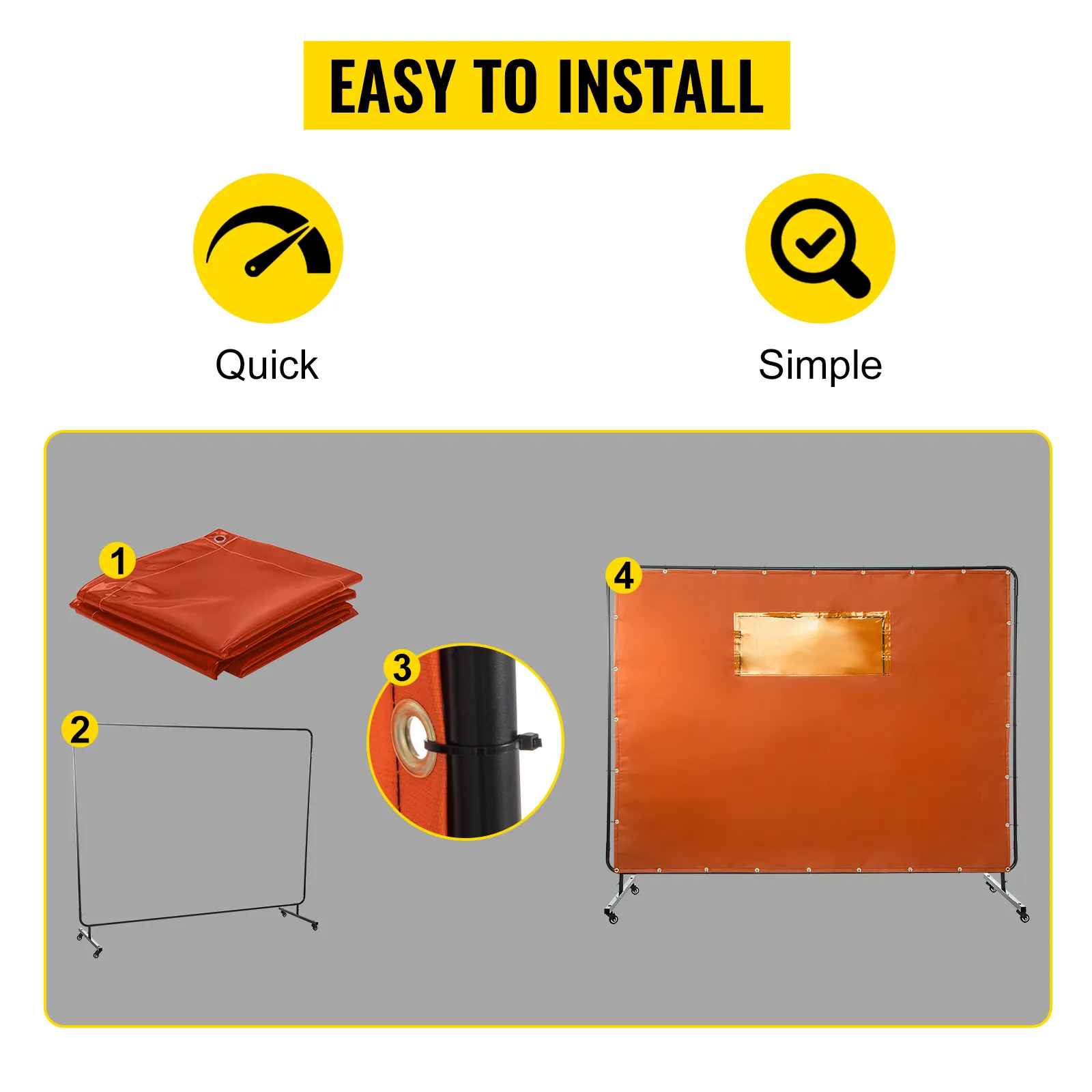 EASY TO INSTALL

Quick

Simple

1

2

3

4