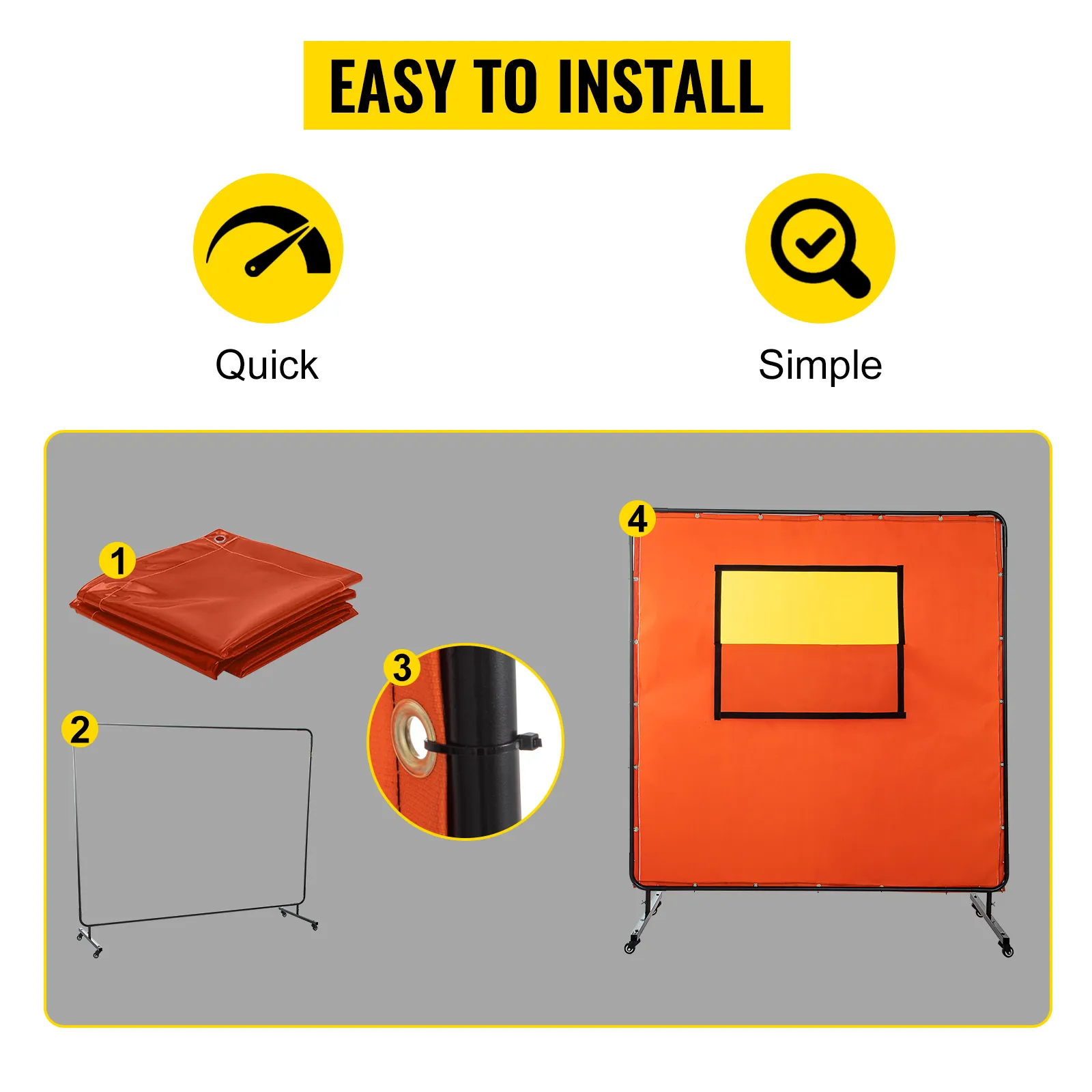 EASY TO INSTALL

Quick

Simple

1

2

3

4