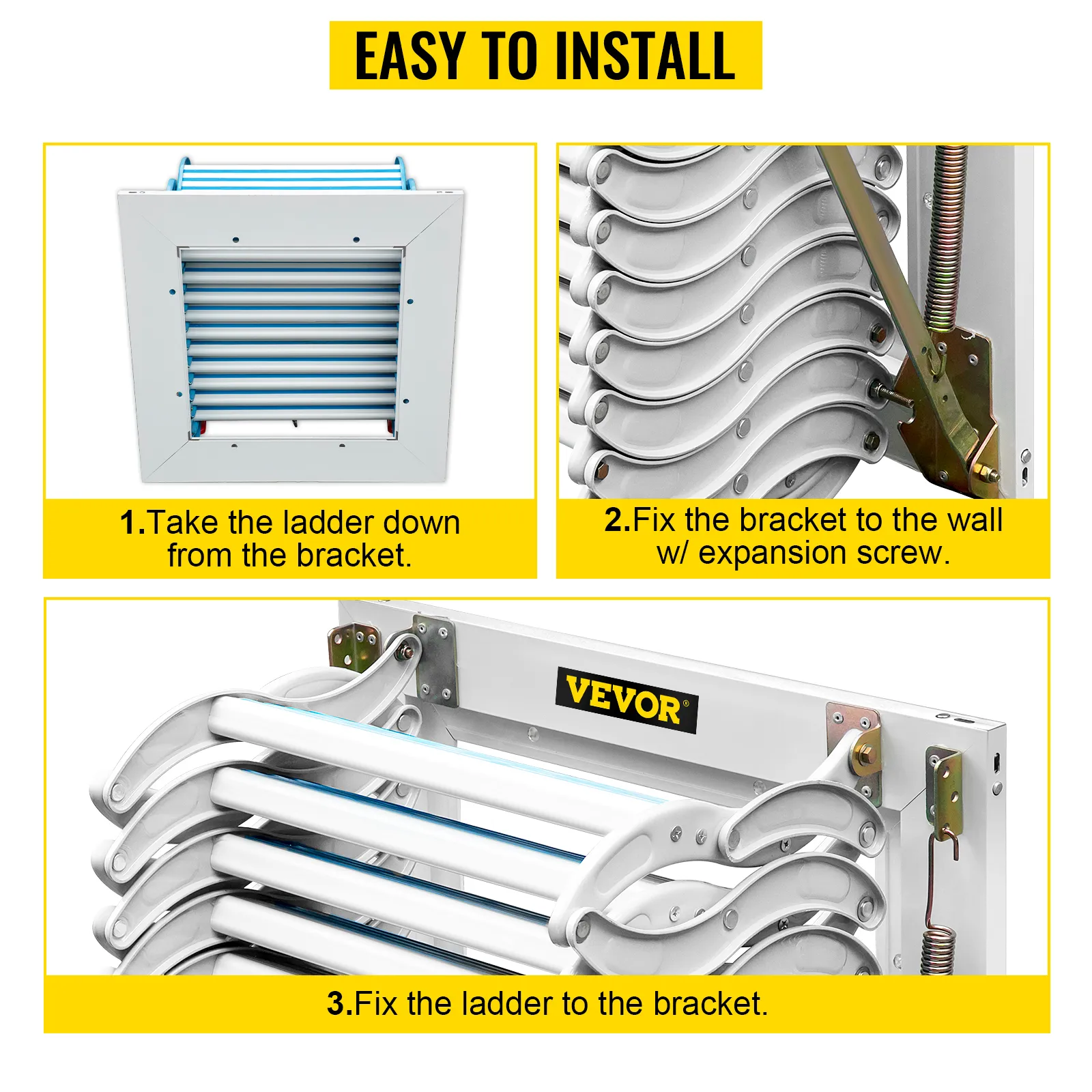 EASY TO INSTALL

1.Take the ladder down from the bracket.

2.Fix the bracket to the wall w/ expansion screw.

VEVOR®

3.Fix the ladder to the bracket.