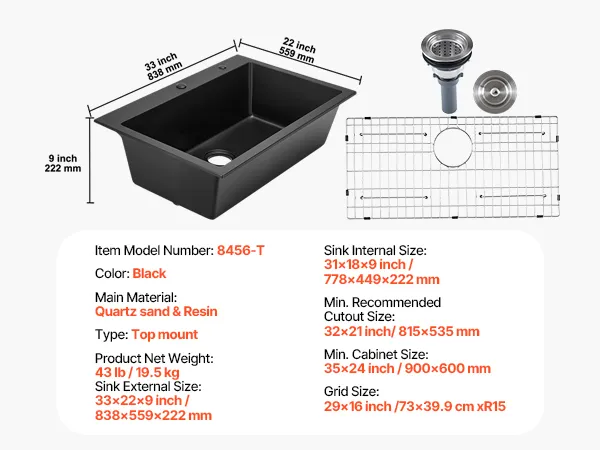 33 inch
838 mm

22 inch
559 mm

9 inch
222 mm

Item Model Number: 8456-T

Color: Black

Main Material:
Quartz sand & Resin

Type: Top mount

Product Net Weight:
43 lb / 19.5 kg
Sink External Size:
33×22×9 inch /
838×559×222 mm

Sink Internal Size:
31×18×9 inch /
778×449×222 mm

Min. Recommended
Cutout Size:
32×21 inch/ 815×535 mm

Min. Cabinet Size:
35×24 inch / 900×600 mm

Grid Size:
29×16 inch /73×39.9 cm xR15