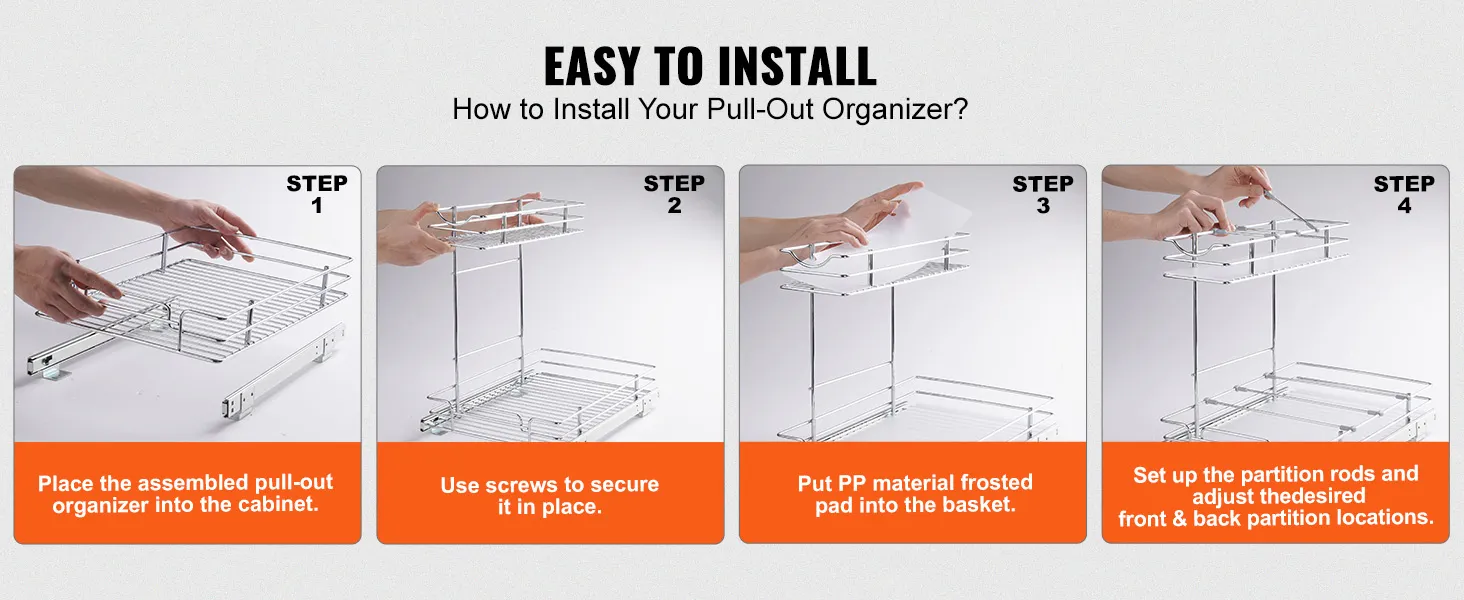 EASY TO INSTALL
How to Install Your Pull-Out Organizer?

STEP 1

Place the assembled pull-out organizer into the cabinet.

STEP 2

Use screws to secure it in place.

STEP 3

Put PP material frosted pad into the basket.

STEP 4

Set up the partition rods and adjust thedesired front & back partition locations.