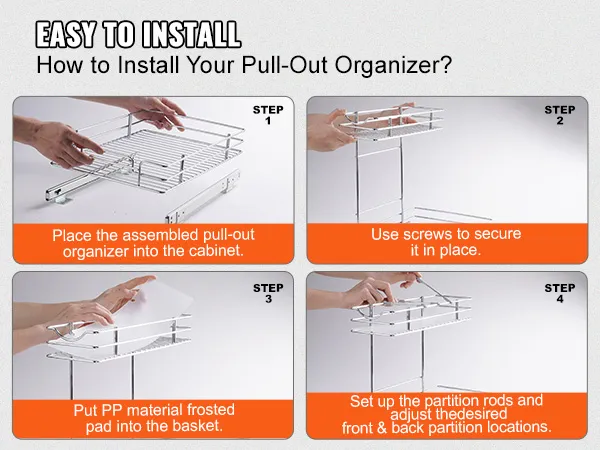 EASY TO INSTALL
How to Install Your Pull-Out Organizer?

STEP 1
Place the assembled pull-out organizer into the cabinet.

STEP 2
Use screws to secure it in place.

STEP 3
Put PP material frosted pad into the basket.

STEP 4
Set up the partition rods and adjust thedesired front & back partition locations.