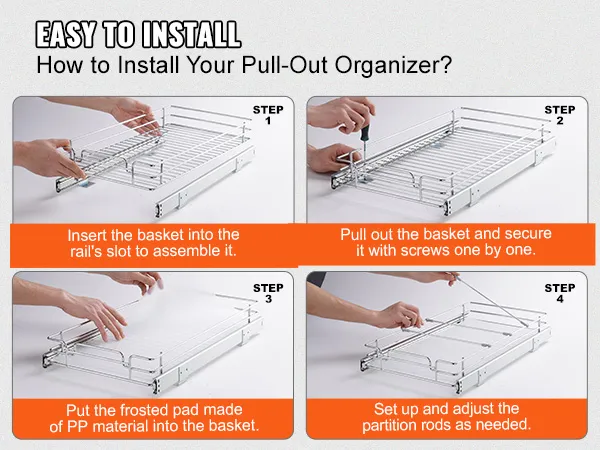 EASY TO INSTALL
How to Install Your Pull-Out Organizer?

STEP 1

Insert the basket into the rail's slot to assemble it.

STEP 2

Pull out the basket and secure it with screws one by one.

STEP 3

Put the frosted pad made of PP material into the basket.

STEP 4

Set up and adjust the partition rods as needed.