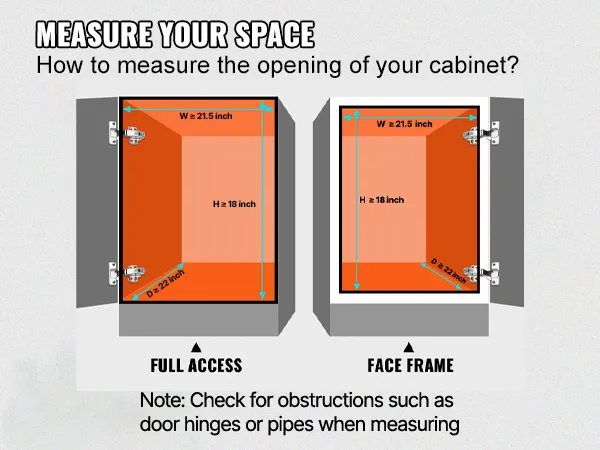 MEASURE YOUR SPACE
How to measure the opening of your cabinet?

W ≥ 21.5 inch
H ≥ 18 inch
D ≥ 22 inch

W ≥ 21.5 inch
H ≥ 18 inch
D ≥ 22 inch

FULL ACCESS

FACE FRAME

Note: Check for obstructions such as door hinges or pipes when measuring