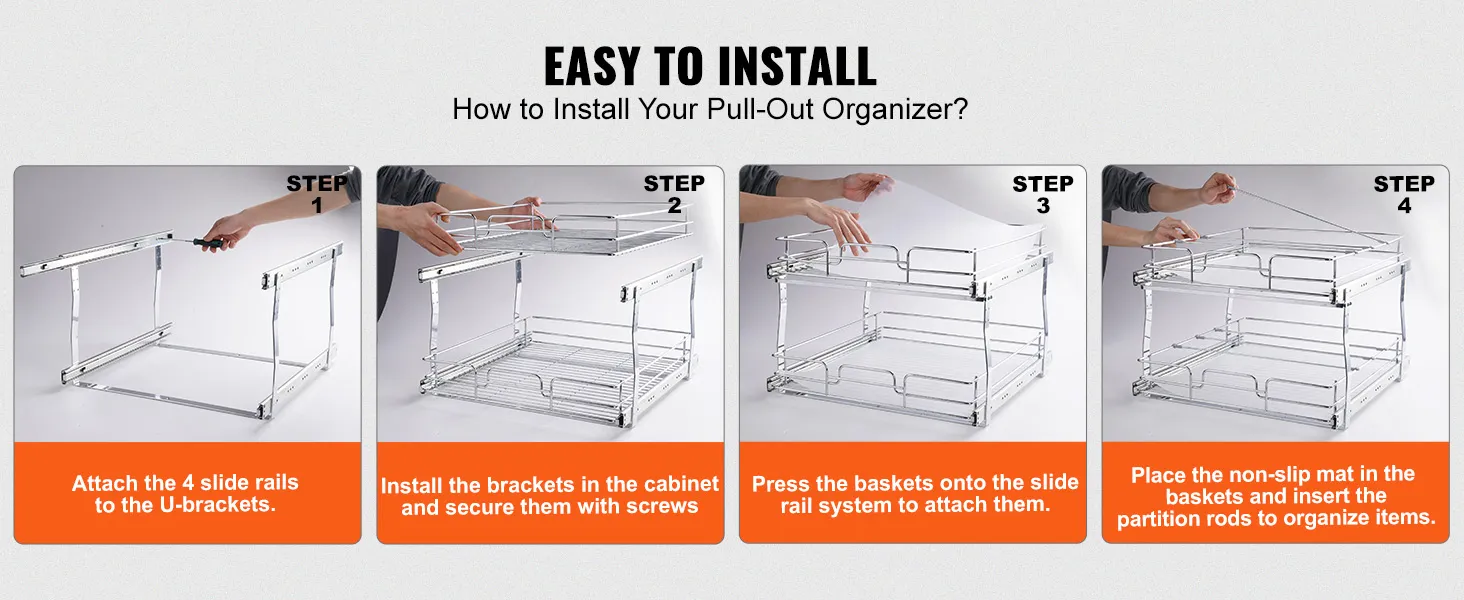 EASY TO INSTALL
How to Install Your Pull-Out Organizer?

STEP 1
Attach the 4 slide rails to the U-brackets.

STEP 2
Install the brackets in the cabinet and secure them with screws

STEP 3
Press the baskets onto the slide rail system to attach them.

STEP 4
Place the non-slip mat in the baskets and insert the partition rods to organize items.