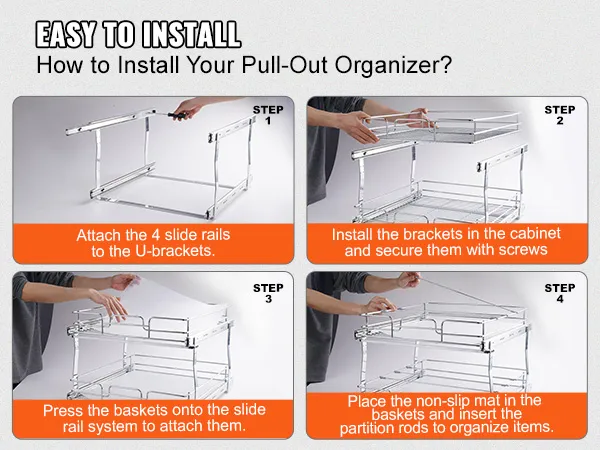 EASY TO INSTALL
How to Install Your Pull-Out Organizer?

STEP 1

Attach the 4 slide rails to the U-brackets.

STEP 2

Install the brackets in the cabinet and secure them with screws

STEP 3

Press the baskets onto the slide rail system to attach them.

STEP 4

Place the non-slip mat in the baskets and insert the partition rods to organize items.