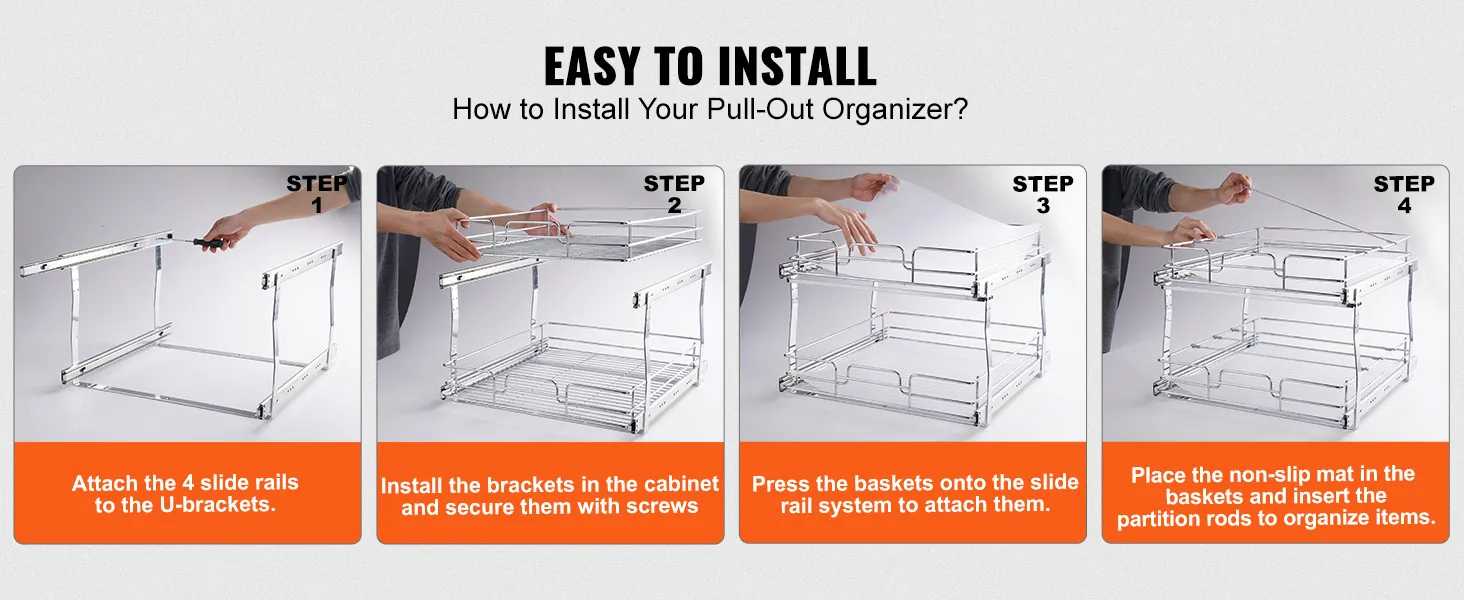 EASY TO INSTALL
How to Install Your Pull-Out Organizer?

STEP 1
Attach the 4 slide rails to the U-brackets.

STEP 2
Install the brackets in the cabinet and secure them with screws

STEP 3
Press the baskets onto the slide rail system to attach them.

STEP 4
Place the non-slip mat in the baskets and insert the partition rods to organize items.