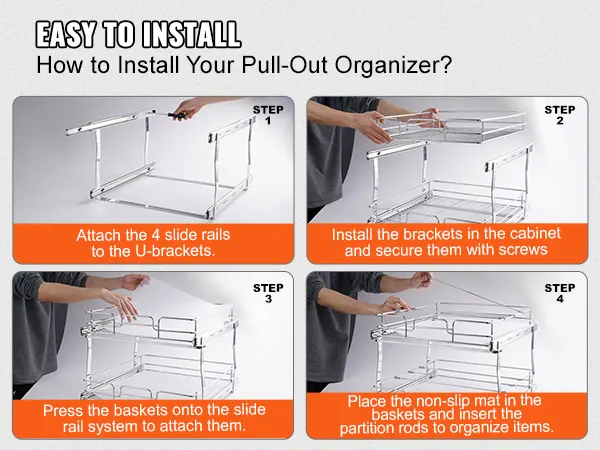 EASY TO INSTALL
How to Install Your Pull-Out Organizer?

STEP 1
Attach the 4 slide rails to the U-brackets.

STEP 2
Install the brackets in the cabinet and secure them with screws

STEP 3
Press the baskets onto the slide rail system to attach them.

STEP 4
Place the non-slip mat in the baskets and insert the partition rods to organize items.