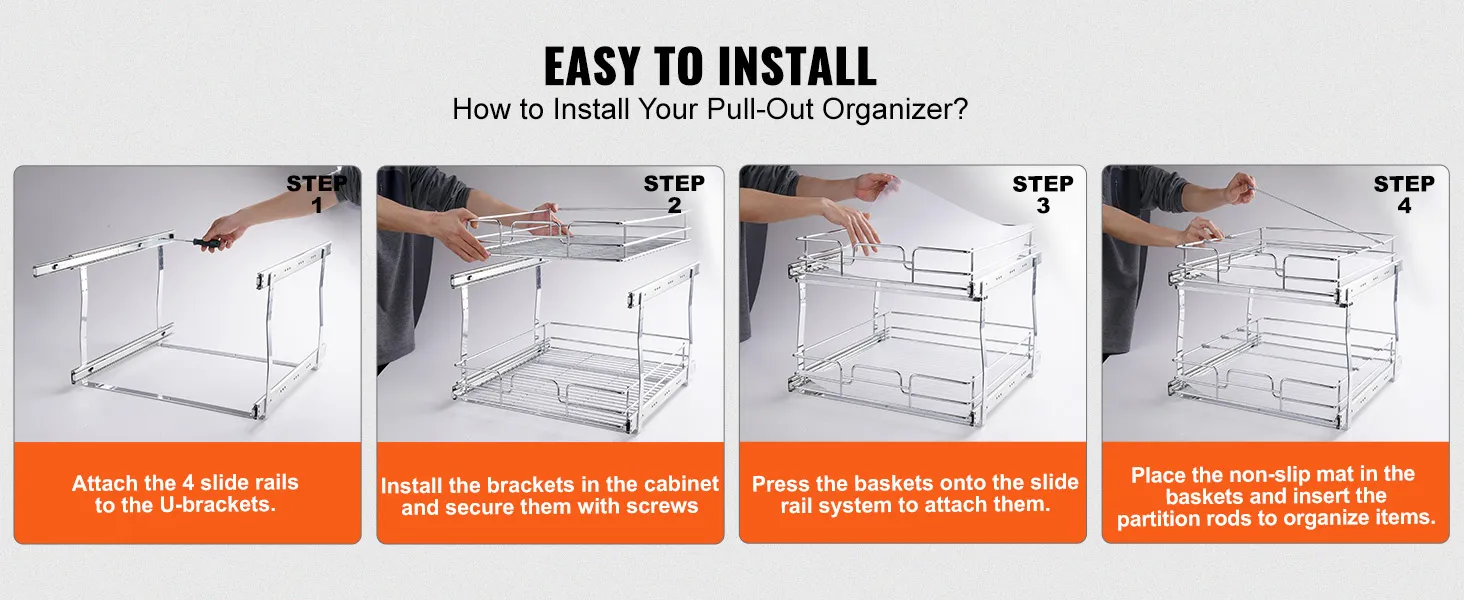 EASY TO INSTALL
How to Install Your Pull-Out Organizer?

STEP 1

Attach the 4 slide rails to the U-brackets.

STEP 2

Install the brackets in the cabinet and secure them with screws

STEP 3

Press the baskets onto the slide rail system to attach them.

STEP 4

Place the non-slip mat in the baskets and insert the partition rods to organize items.