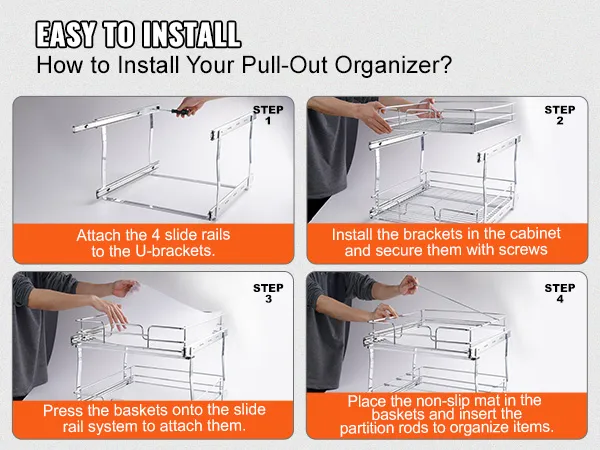 EASY TO INSTALL
How to Install Your Pull-Out Organizer?

STEP 1

Attach the 4 slide rails to the U-brackets.

STEP 2

Install the brackets in the cabinet and secure them with screws

STEP 3

Press the baskets onto the slide rail system to attach them.

STEP 4

Place the non-slip mat in the baskets and insert the partition rods to organize items.