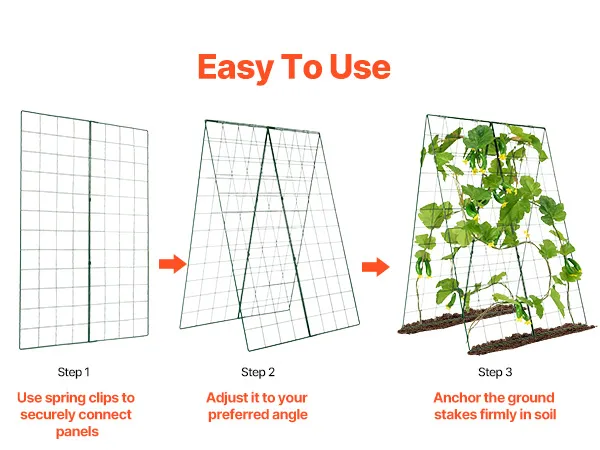 Easy To Use

Step 1

Use spring clips to securely connect panels

Step 2

Adjust it to your preferred angle

Step 3

Anchor the ground stakes firmly in soil