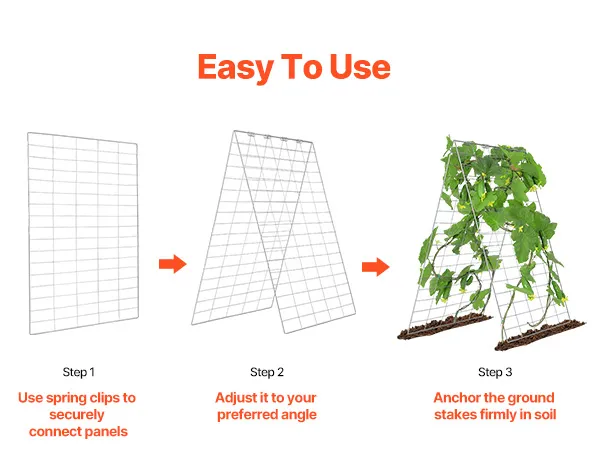 Easy To Use

Step 1

Use spring clips to securely connect panels

Step 2

Adjust it to your preferred angle

Step 3

Anchor the ground stakes firmly in soil