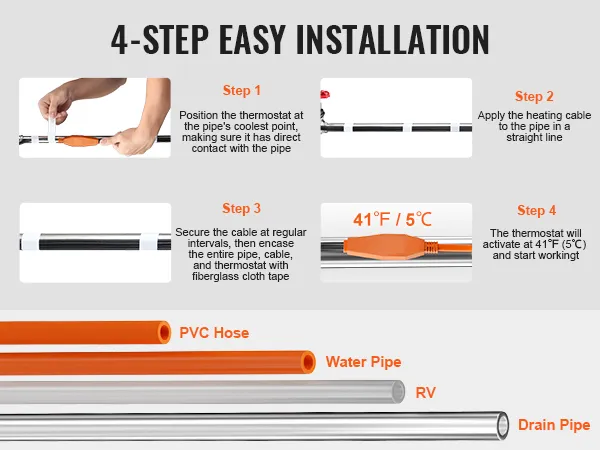 4-STEP EASY INSTALLATION

Step 1

Position the thermostat at the pipe's coolest point, making sure it has direct contact with the pipe

Step 2

Apply the heating cable to the pipe in a straight line

Step 3

Secure the cable at regular intervals, then encase the entire pipe, cable, and thermostat with fiberglass cloth tape

41℉ / 5℃

Step 4

The thermostat will activate at 41℉ (5℃) and start workingt

PVC Hose

Water Pipe

RV

Drain Pipe