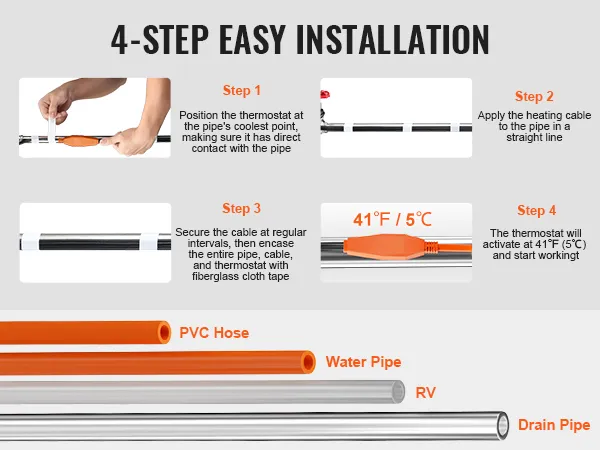 4-STEP EASY INSTALLATION

Step 1
Position the thermostat at the pipe's coolest point, making sure it has direct contact with the pipe

Step 2
Apply the heating cable to the pipe in a straight line

Step 3
Secure the cable at regular intervals, then encase the entire pipe, cable, and thermostat with fiberglass cloth tape

41℉ / 5℃

Step 4
The thermostat will activate at 41℉ (5℃) and start workingt

PVC Hose

Water Pipe

RV

Drain Pipe