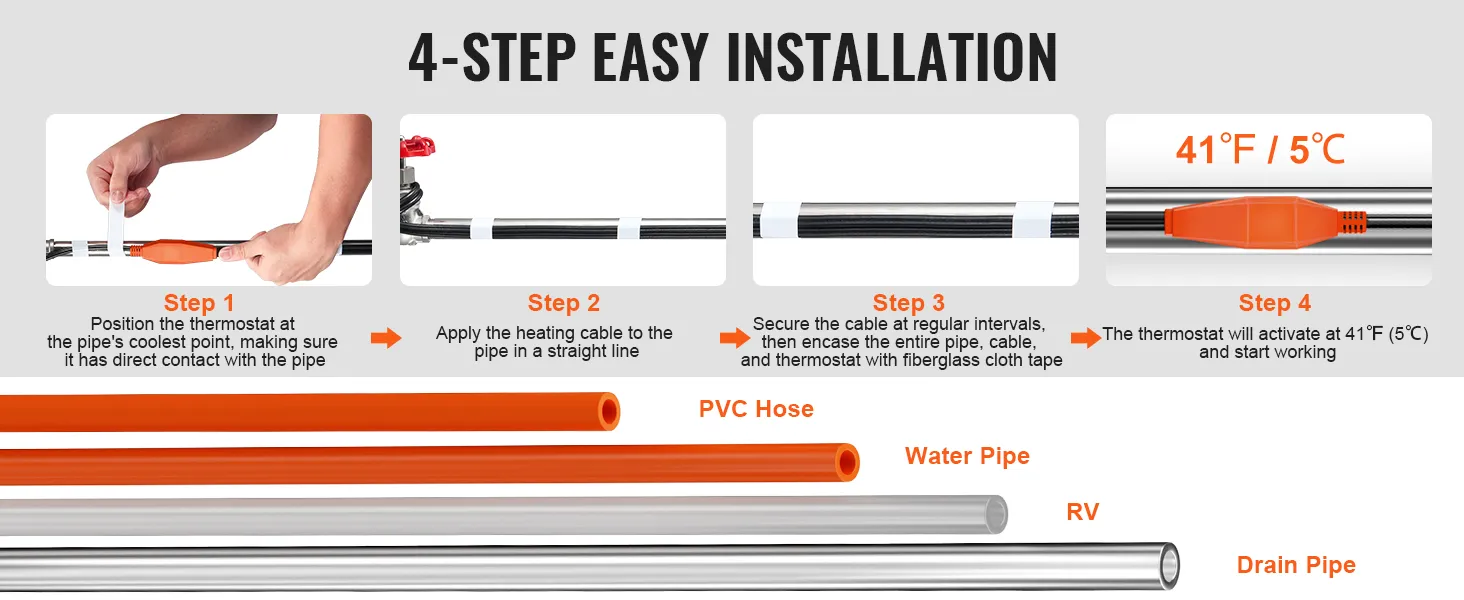 4-STEP EASY INSTALLATION

41℉ / 5℃

Step 1
Position the thermostat at the pipe's coolest point, making sure it has direct contact with the pipe

Step 2
Apply the heating cable to the pipe in a straight line

Step 3
Secure the cable at regular intervals, then encase the entire pipe, cable, and thermostat with fiberglass cloth tape

Step 4
The thermostat will activate at 41℉ (5℃) and start working

PVC Hose

Water Pipe

RV

Drain Pipe