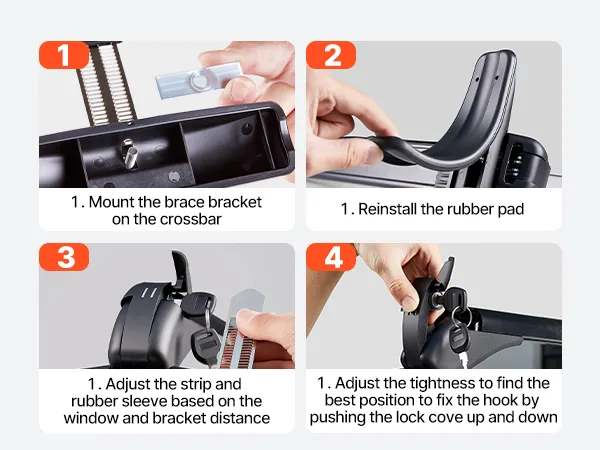 1

1. Mount the brace bracket on the crossbar

2

1. Reinstall the rubber pad

3

1. Adjust the strip and rubber sleeve based on the window and bracket distance

4

1. Adjust the tightness to find the best position to fix the hook by pushing the lock cove up and down