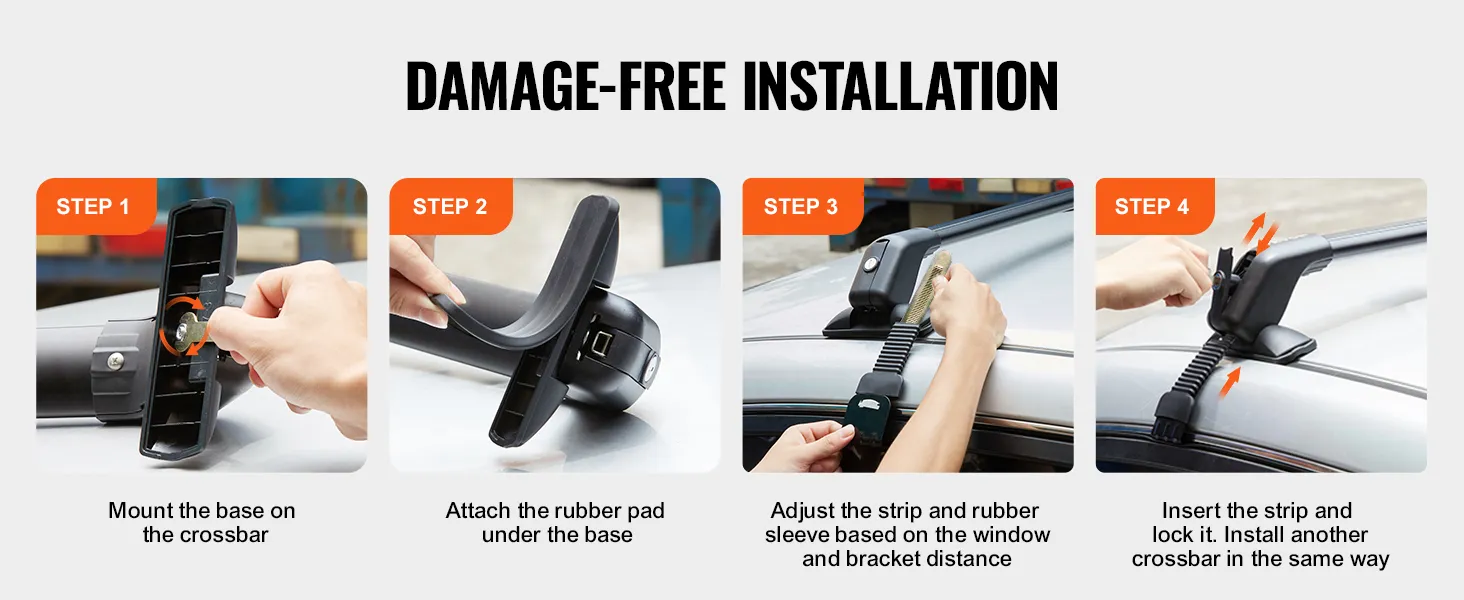 DAMAGE-FREE INSTALLATION

STEP 1

Mount the base on the crossbar

STEP 2

Attach the rubber pad under the base

STEP 3

Adjust the strip and rubber sleeve based on the window and bracket distance

STEP 4

Insert the strip and lock it. Install another crossbar in the same way