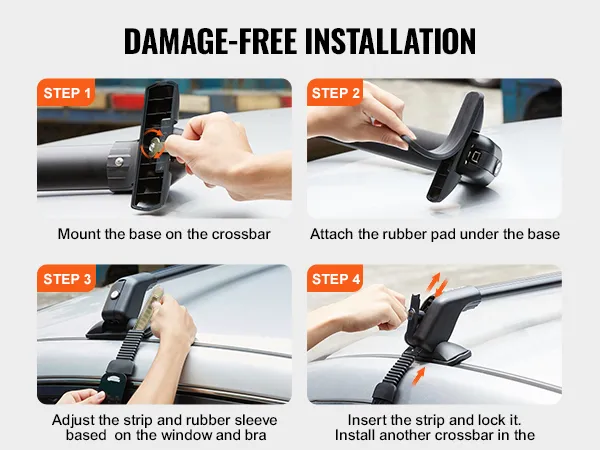 DAMAGE-FREE INSTALLATION

STEP 1

Mount the base on the crossbar

STEP 2

Attach the rubber pad under the base

STEP 3

Adjust the strip and rubber sleeve based on the window and bra

STEP 4

Insert the strip and lock it. Install another crossbar in the