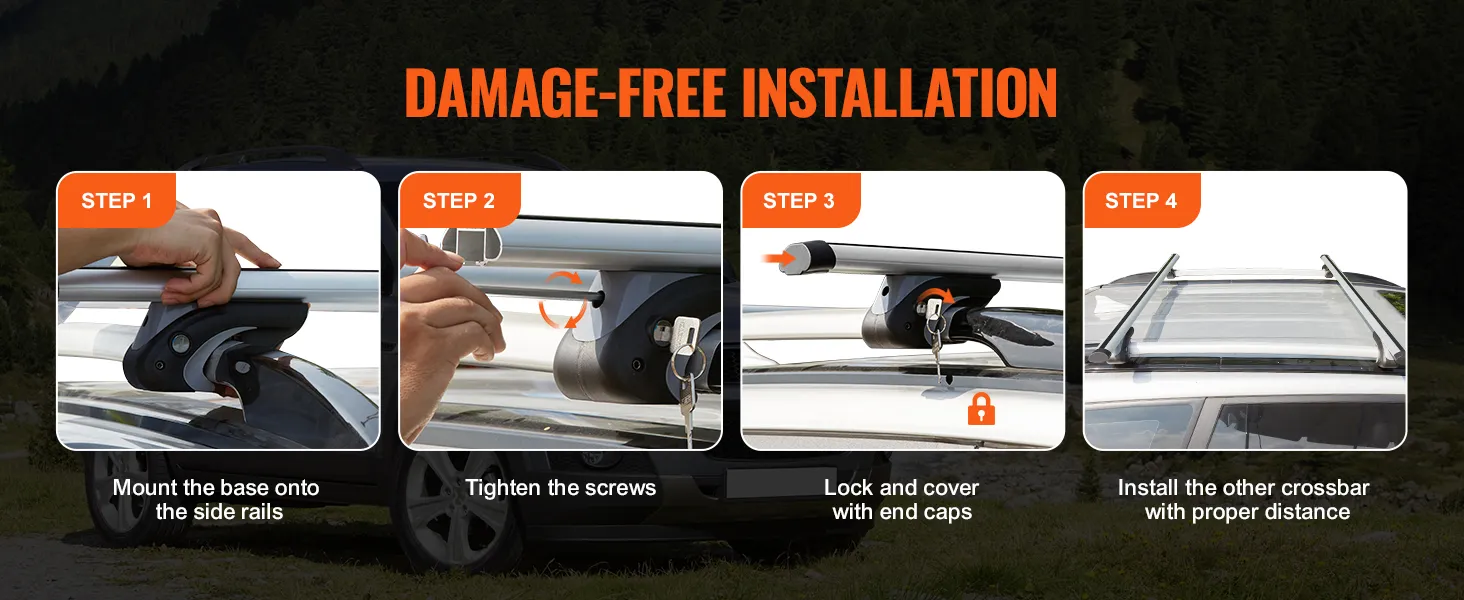 DAMAGE-FREE INSTALLATION

STEP 1

Mount the base onto the side rails

STEP 2

Tighten the screws

STEP 3

Lock and cover with end caps

STEP 4

Install the other crossbar with proper distance