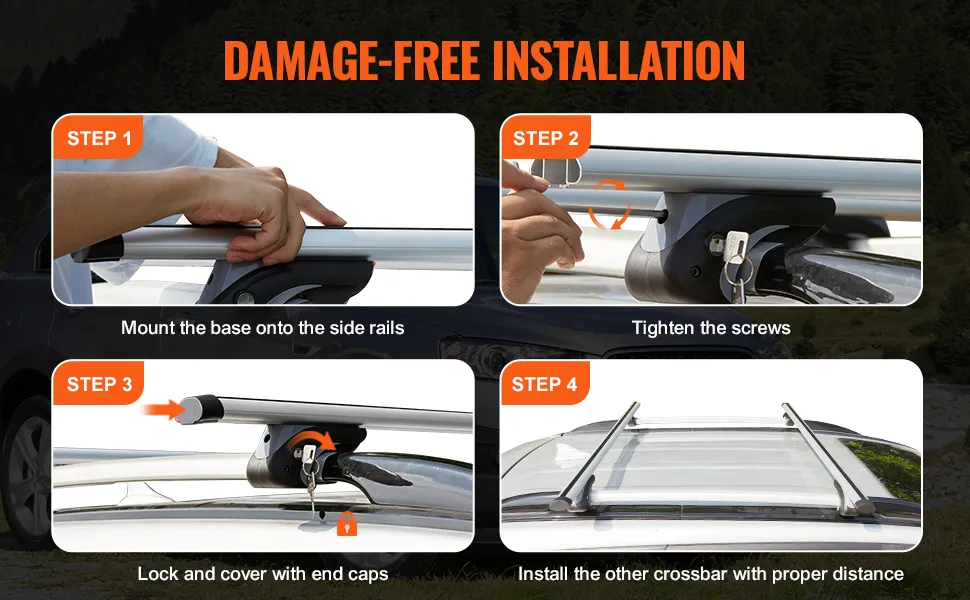 DAMAGE-FREE INSTALLATION

STEP 1

Mount the base onto the side rails

STEP 2

Tighten the screws

STEP 3

Lock and cover with end caps

STEP 4

Install the other crossbar with proper distance