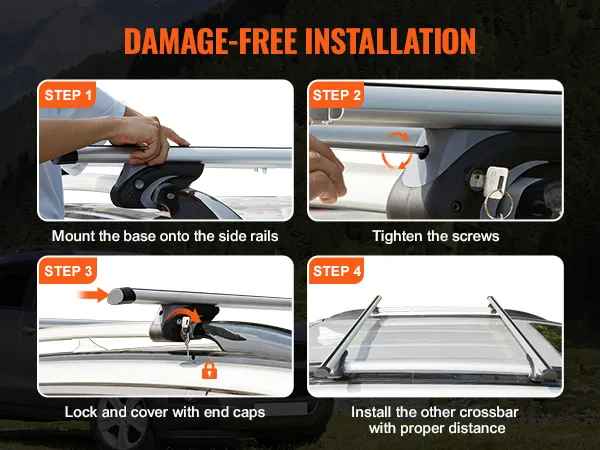 DAMAGE-FREE INSTALLATION

STEP 1

Mount the base onto the side rails

STEP 2

Tighten the screws

STEP 3

Lock and cover with end caps

STEP 4

Install the other crossbar with proper distance