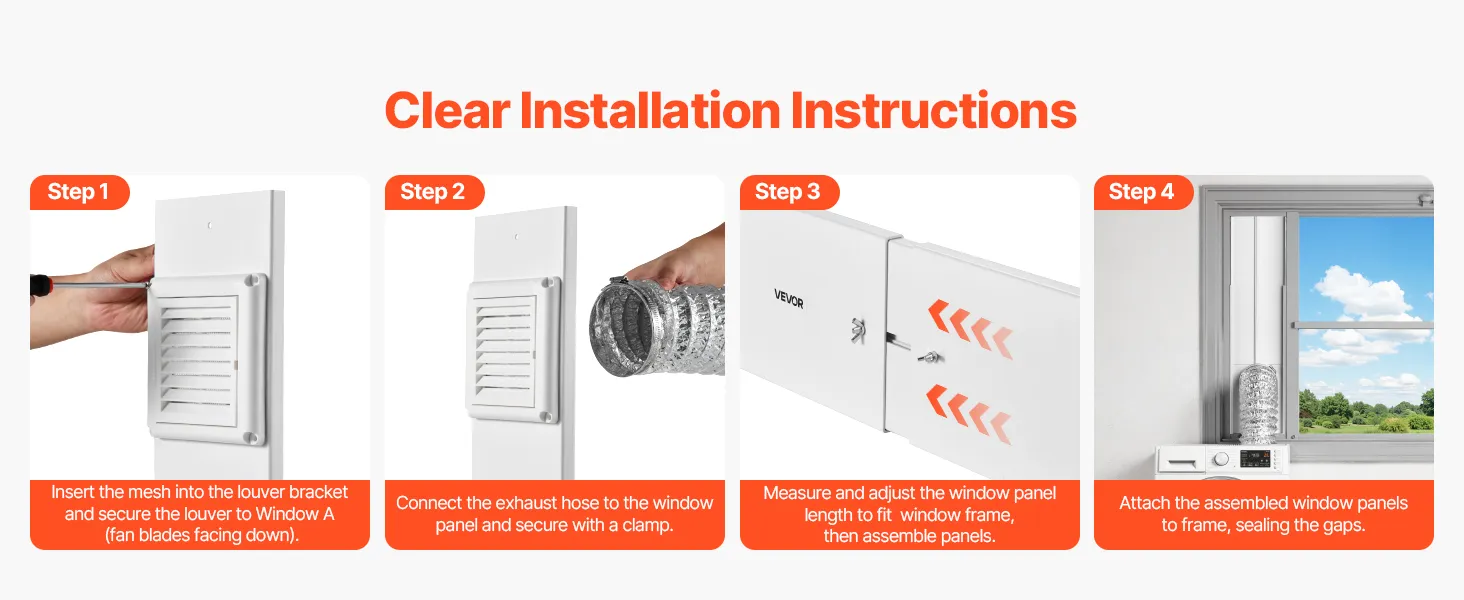 Clear Installation Instructions

Step 1

Insert the mesh into the louver bracket and secure the louver to Window A (fan blades facing down).

Step 2

Connect the exhaust hose to the window panel and secure with a clamp.

Step 3

VEVOR

Measure and adjust the window panel length to fit  window frame, then assemble panels.

Step 4

Attach the assembled window panels to frame, sealing the gaps.