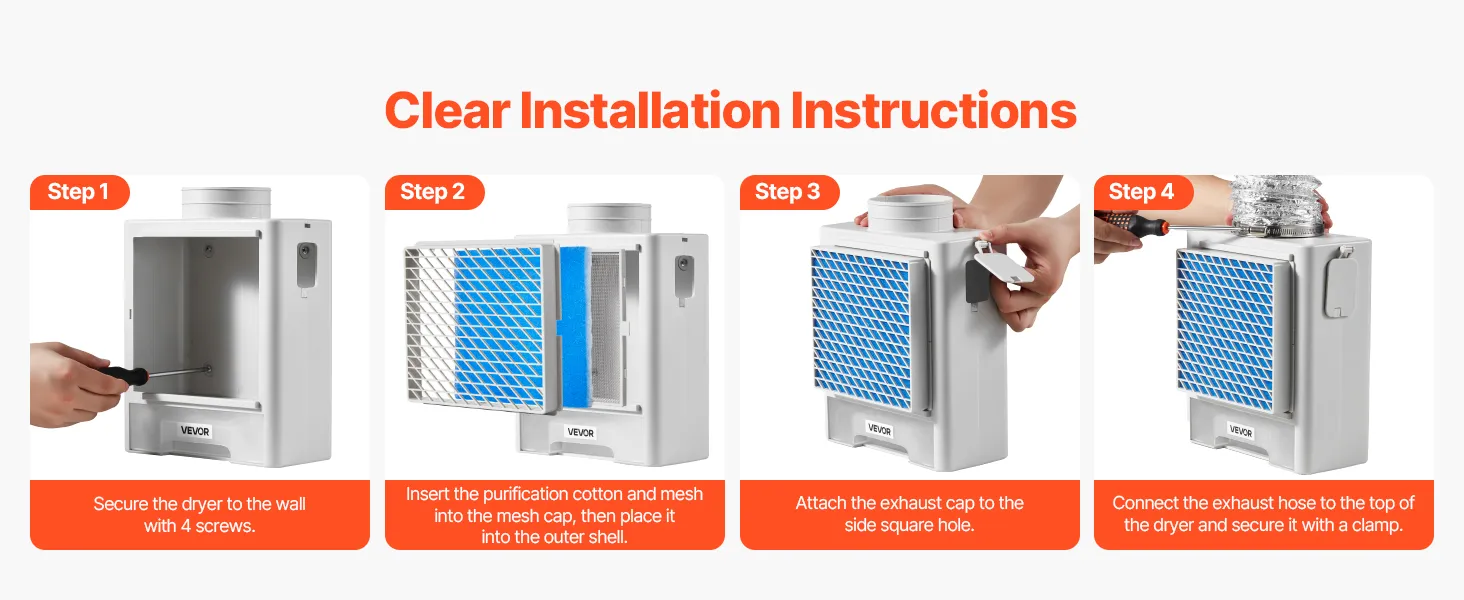 Clear Installation Instructions

Step 1

VEVOR

Secure the dryer to the wall with 4 screws.

Step 2

VEVOR

Insert the purification cotton and mesh into the mesh cap, then place it into the outer shell.

Step 3

VEVOR

Attach the exhaust cap to the side square hole.

Step 4

VEVOR

Connect the exhaust hose to the top of the dryer and secure it with a clamp.