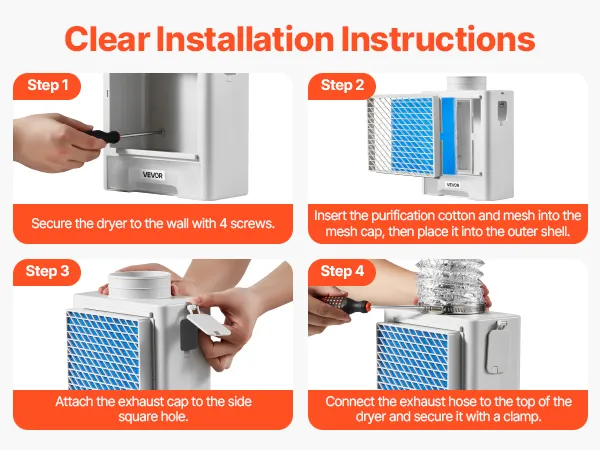 Clear Installation Instructions

Step 1

VEVOR

Secure the dryer to the wall with 4 screws.

Step 2

VEVOR

Insert the purification cotton and mesh into the mesh cap, then place it into the outer shell.

Step 3

Attach the exhaust cap to the side square hole.

Step 4

Connect the exhaust hose to the top of the dryer and secure it with a clamp.