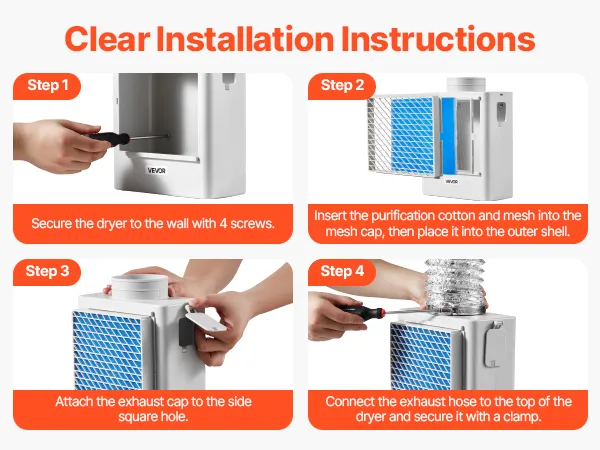 Clear Installation Instructions

Step 1

VEVOR

Secure the dryer to the wall with 4 screws.

Step 2

VEVOR

Insert the purification cotton and mesh into the mesh cap, then place it into the outer shell.

Step 3

Attach the exhaust cap to the side square hole.

Step 4

Connect the exhaust hose to the top of the dryer and secure it with a clamp.