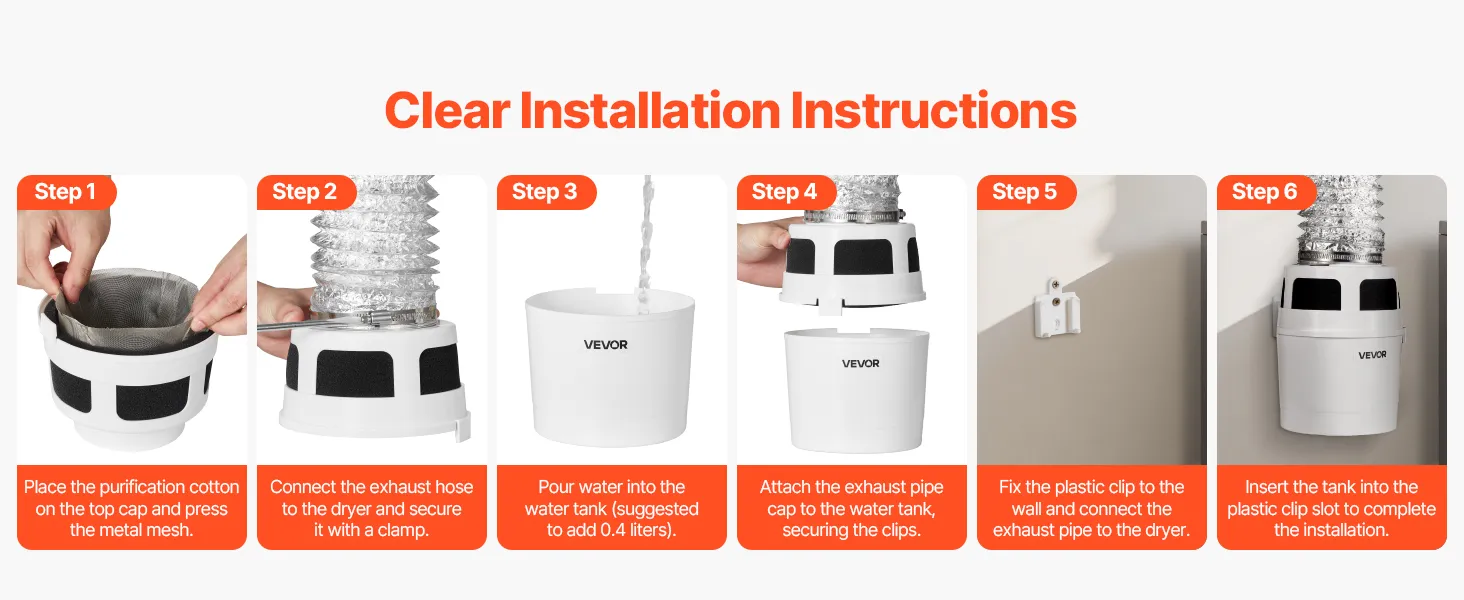 Clear Installation Instructions

Step 1

Place the purification cotton on the top cap and press the metal mesh.

Step 2

Connect the exhaust hose to the dryer and secure it with a clamp.

Step 3

VEVOR

Pour water into the water tank (suggested to add 0.4 liters).

Step 4

VEVOR

Attach the exhaust pipe cap to the water tank, securing the clips.

Step 5

Fix the plastic clip to the wall and connect the exhaust pipe to the dryer.

Step 6

VEVOR

Insert the tank into the plastic clip slot to complete the installation.