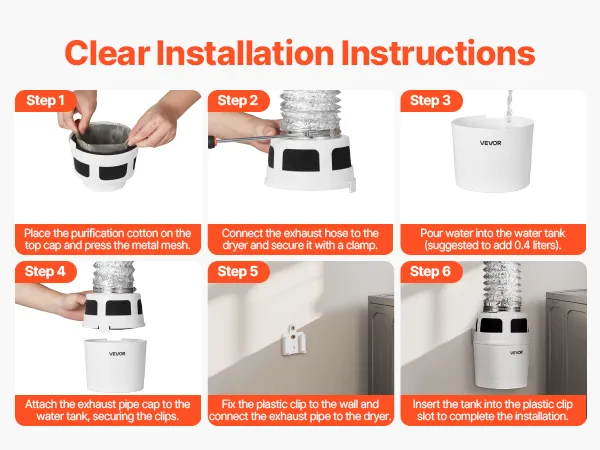 Clear Installation Instructions

Step 1

Place the purification cotton on the top cap and press the metal mesh.

Step 2

Connect the exhaust hose to the dryer and secure it with a clamp.

Step 3

VEVOR

Pour water into the water tank (suggested to add 0.4 liters).

Step 4

VEVOR

Attach the exhaust pipe cap to the water tank, securing the clips.

Step 5

Fix the plastic clip to the wall and connect the exhaust pipe to the dryer.

Step 6

VEVOR

Insert the tank into the plastic clip slot to complete the installation.