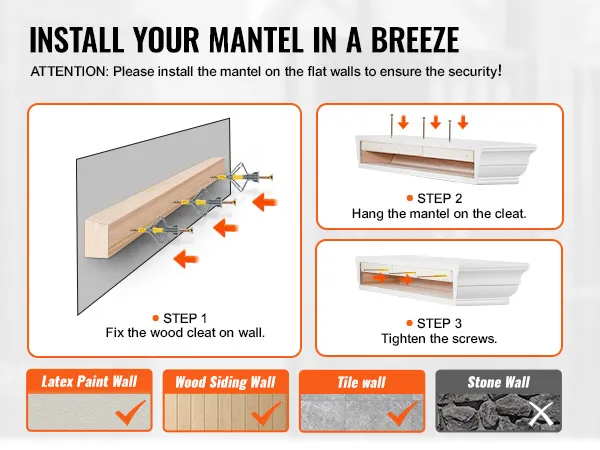 INSTALL YOUR MANTEL IN A BREEZE

ATTENTION: Please install the mantel on the flat walls to ensure the security!

● STEP 1
Fix the wood cleat on wall.

● STEP 2
Hang the mantel on the cleat.

● STEP 3
Tighten the screws.

Latex Paint Wall

Wood Siding Wall

Tile wall

Stone Wall