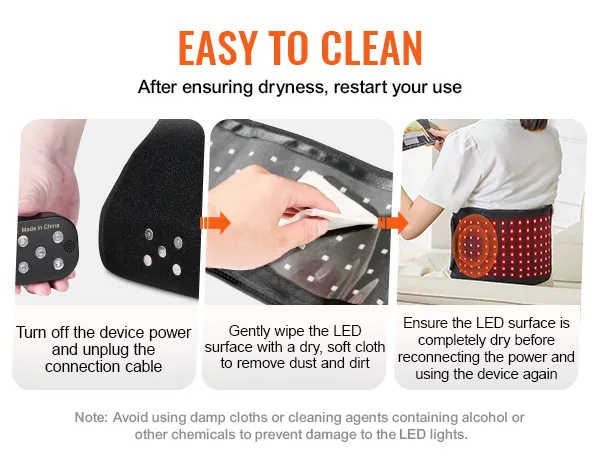 EASY TO CLEAN

After ensuring dryness, restart your use

Made in China

Turn off the device power and unplug the connection cable

Gently wipe the LED surface with a dry, soft cloth to remove dust and dirt

Ensure the LED surface is completely dry before reconnecting the power and using the device again

Note: Avoid using damp cloths or cleaning agents containing alcohol or other chemicals to prevent damage to the LED lights.