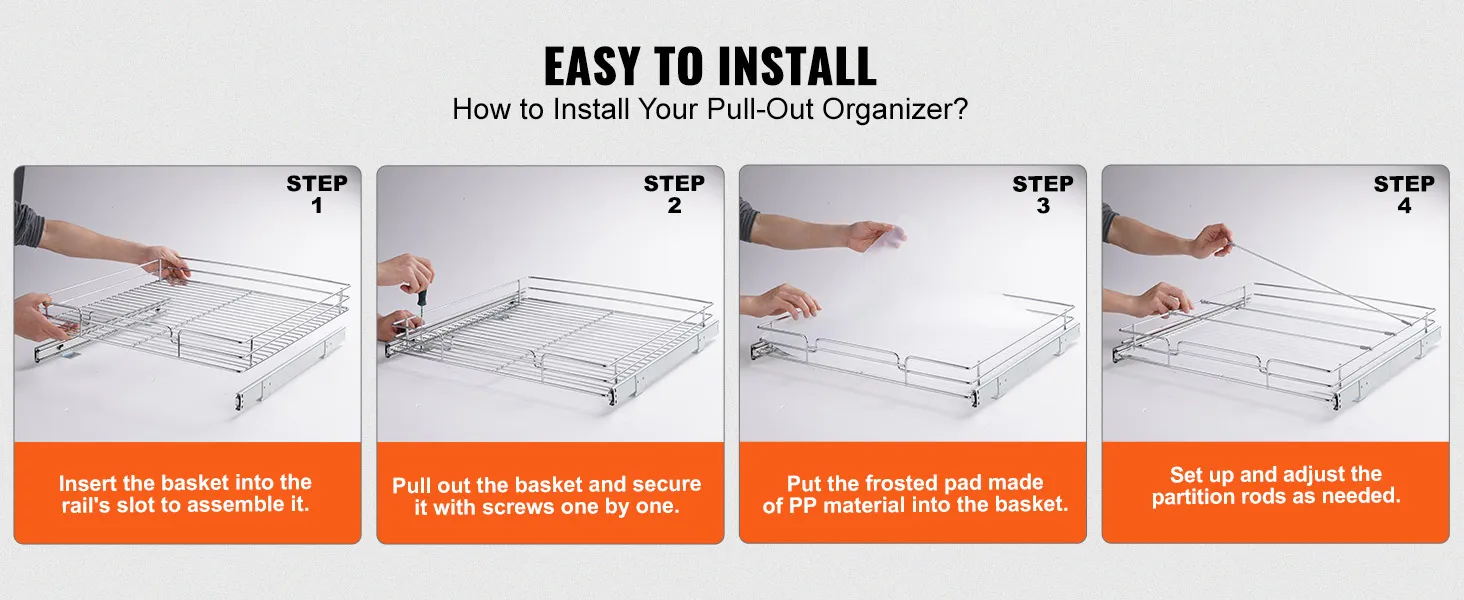 EASY TO INSTALL
How to Install Your Pull-Out Organizer?

STEP 1
Insert the basket into the rail's slot to assemble it.

STEP 2
Pull out the basket and secure it with screws one by one.

STEP 3
Put the frosted pad made of PP material into the basket.

STEP 4
Set up and adjust the partition rods as needed.