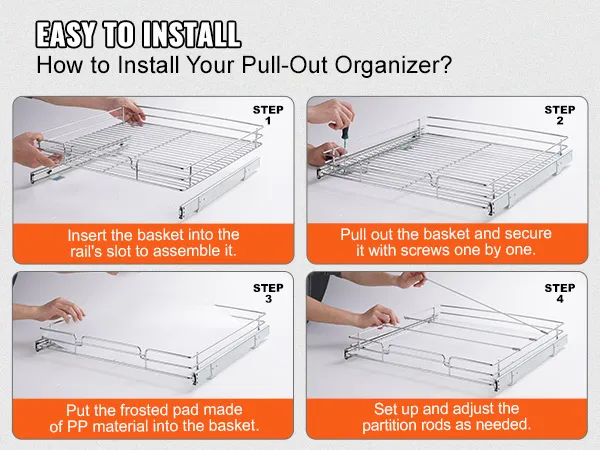 EASY TO INSTALL
How to Install Your Pull-Out Organizer?

STEP 1
Insert the basket into the rail's slot to assemble it.

STEP 2
Pull out the basket and secure it with screws one by one.

STEP 3
Put the frosted pad made of PP material into the basket.

STEP 4
Set up and adjust the partition rods as needed.