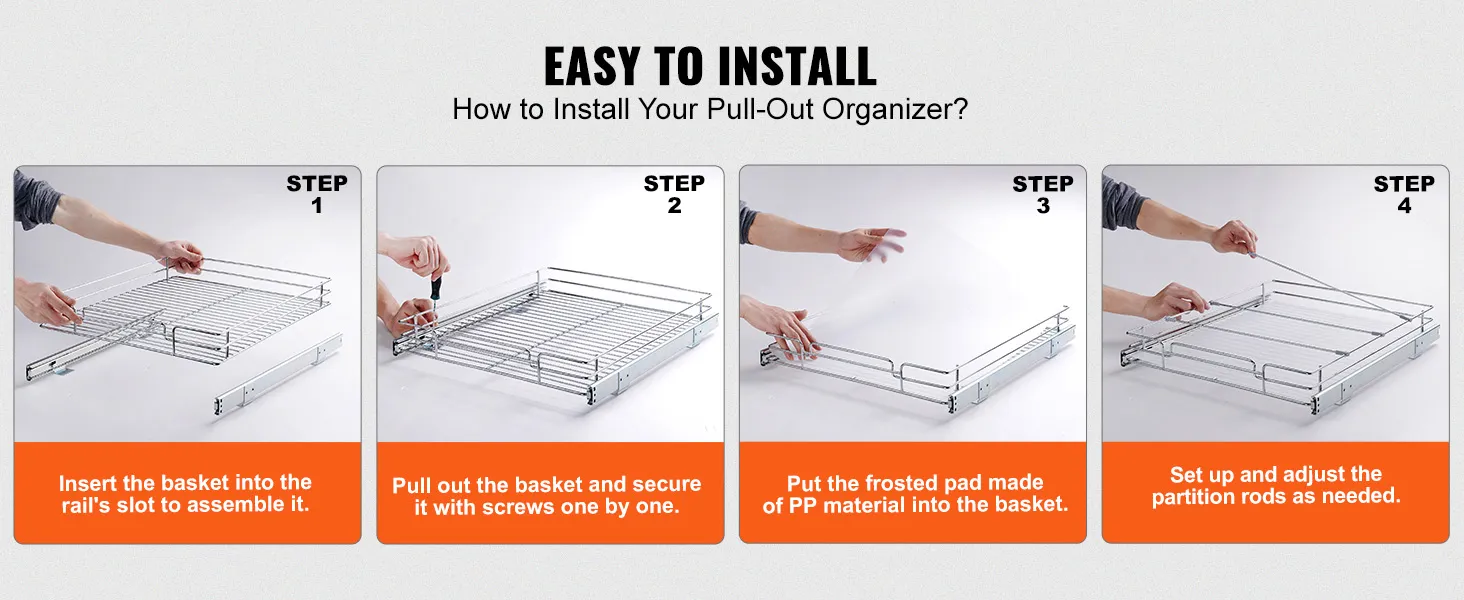 EASY TO INSTALL
How to Install Your Pull-Out Organizer?

STEP 1
Insert the basket into the rail's slot to assemble it.

STEP 2
Pull out the basket and secure it with screws one by one.

STEP 3
Put the frosted pad made of PP material into the basket.

STEP 4
Set up and adjust the partition rods as needed.