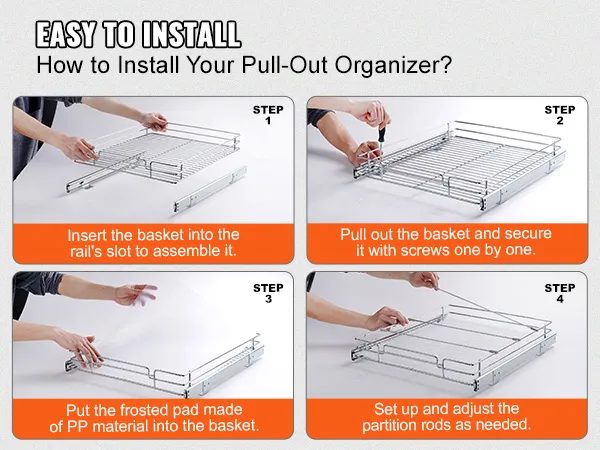 EASY TO INSTALL
How to Install Your Pull-Out Organizer?

STEP 1

Insert the basket into the rail's slot to assemble it.

STEP 2

Pull out the basket and secure it with screws one by one.

STEP 3

Put the frosted pad made of PP material into the basket.

STEP 4

Set up and adjust the partition rods as needed.