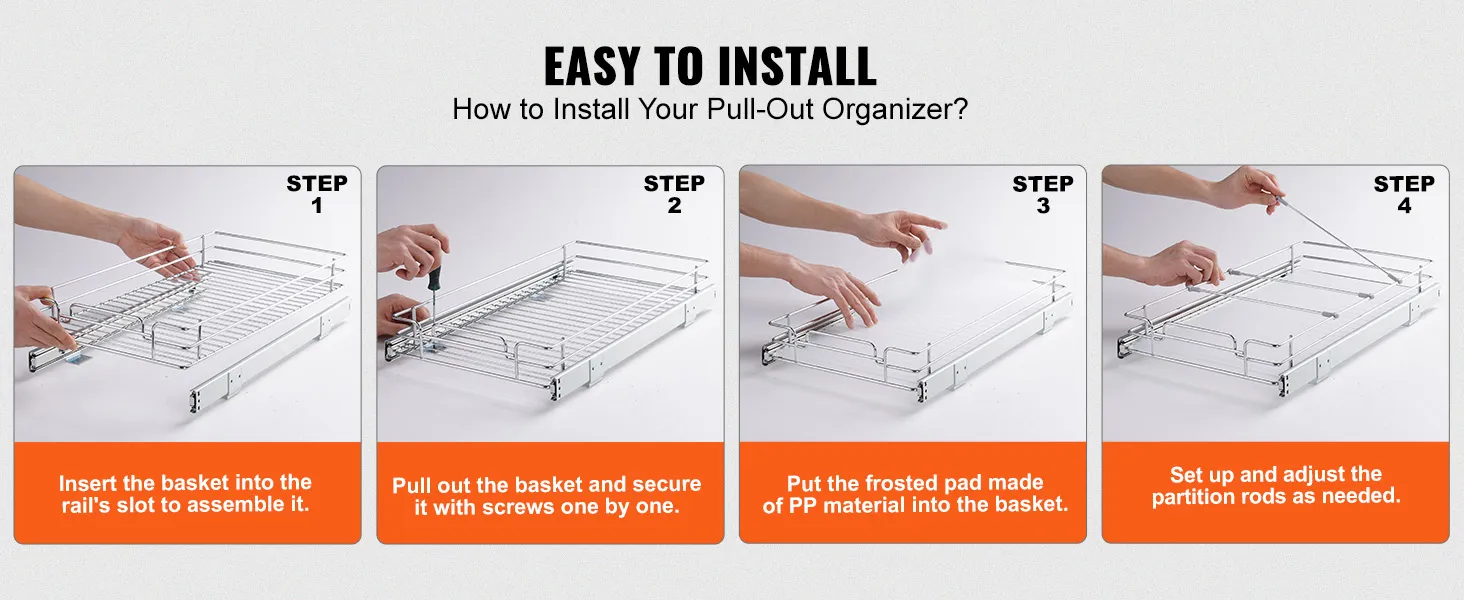 EASY TO INSTALL

How to Install Your Pull-Out Organizer?

STEP 1

Insert the basket into the rail's slot to assemble it.

STEP 2

Pull out the basket and secure it with screws one by one.

STEP 3

Put the frosted pad made of PP material into the basket.

STEP 4

Set up and adjust the partition rods as needed.